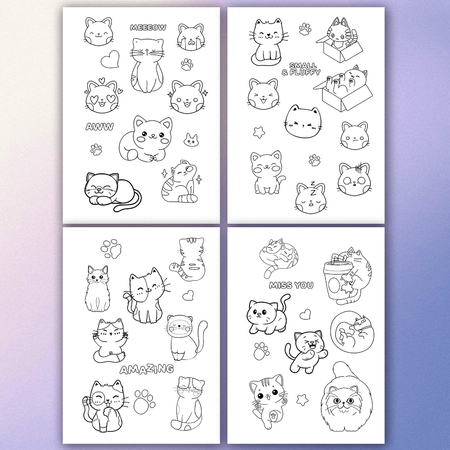 MEEEOW

AWW

SMALL & FLUFFY

Z

AMAZING

MISS YOU