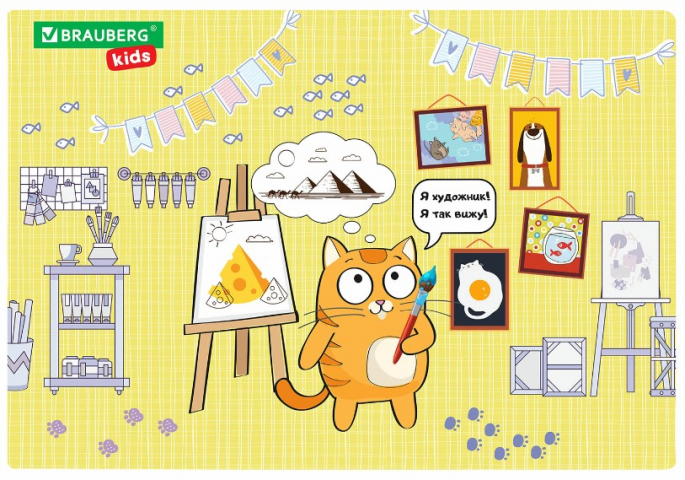 BRAUBERG®
kids

Я художник!
Я так вижу!